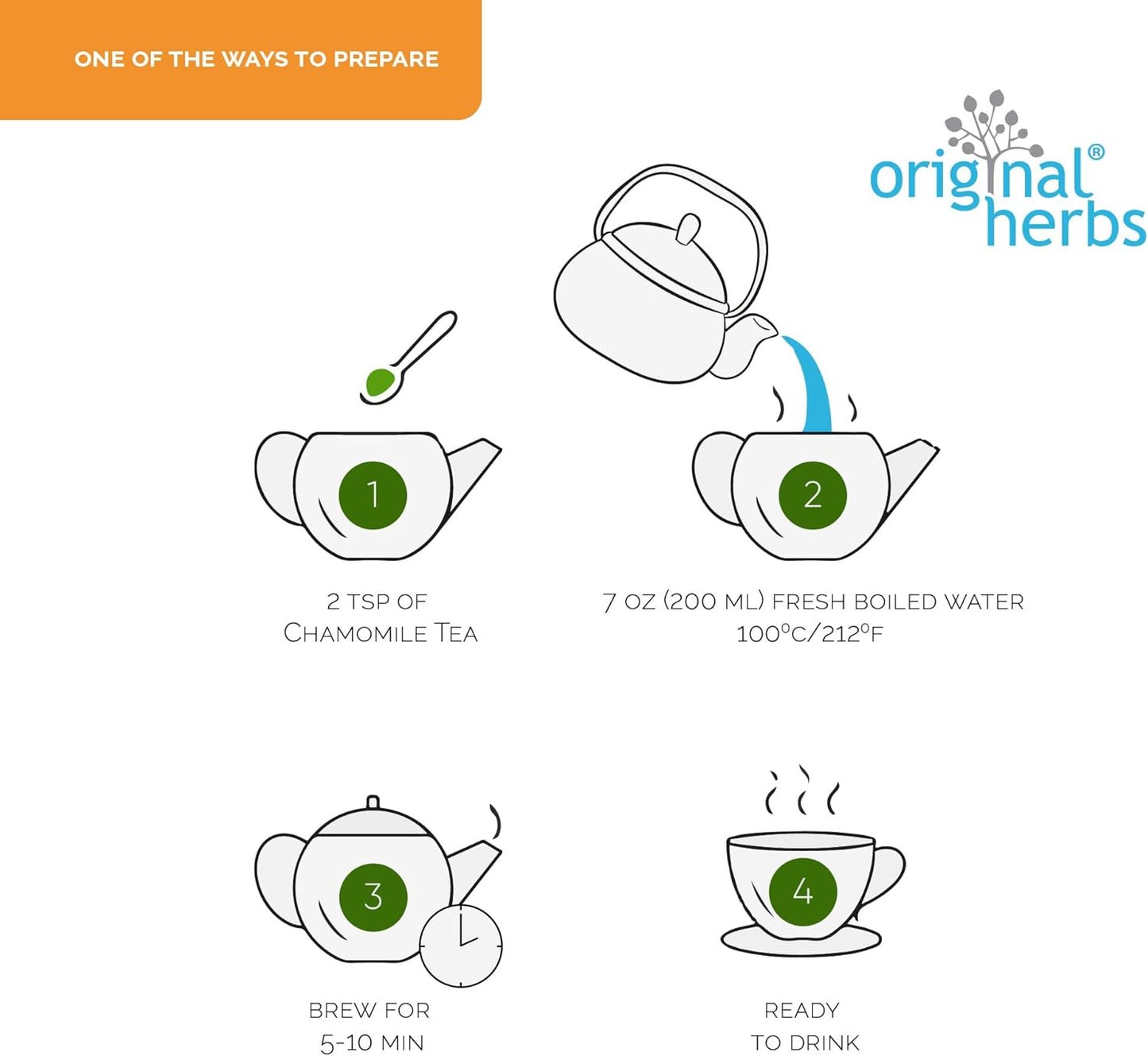 ONE OF THE WAYS TO PREPARE

original® herbs

1

2 TSP OF CHAMOMILE TEA

2

7 OZ (200 ML) FRESH BOILED WATER 100°C/212°F

3

BREW FOR 5-10 MIN

4

READY TO DRINK